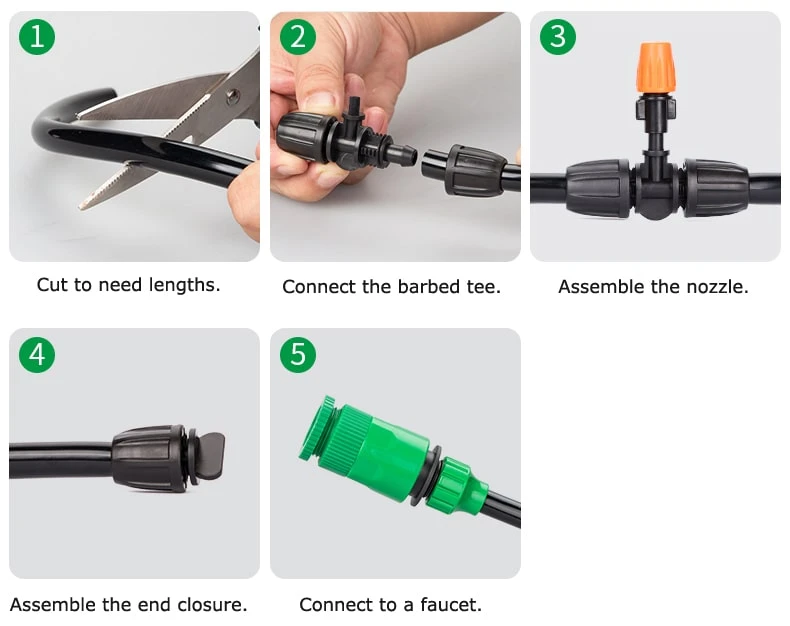 1
Cut to need lengths.

2
Connect the barbed tee.

3
Assemble the nozzle.

4
Assemble the end closure.

5
Connect to a faucet.